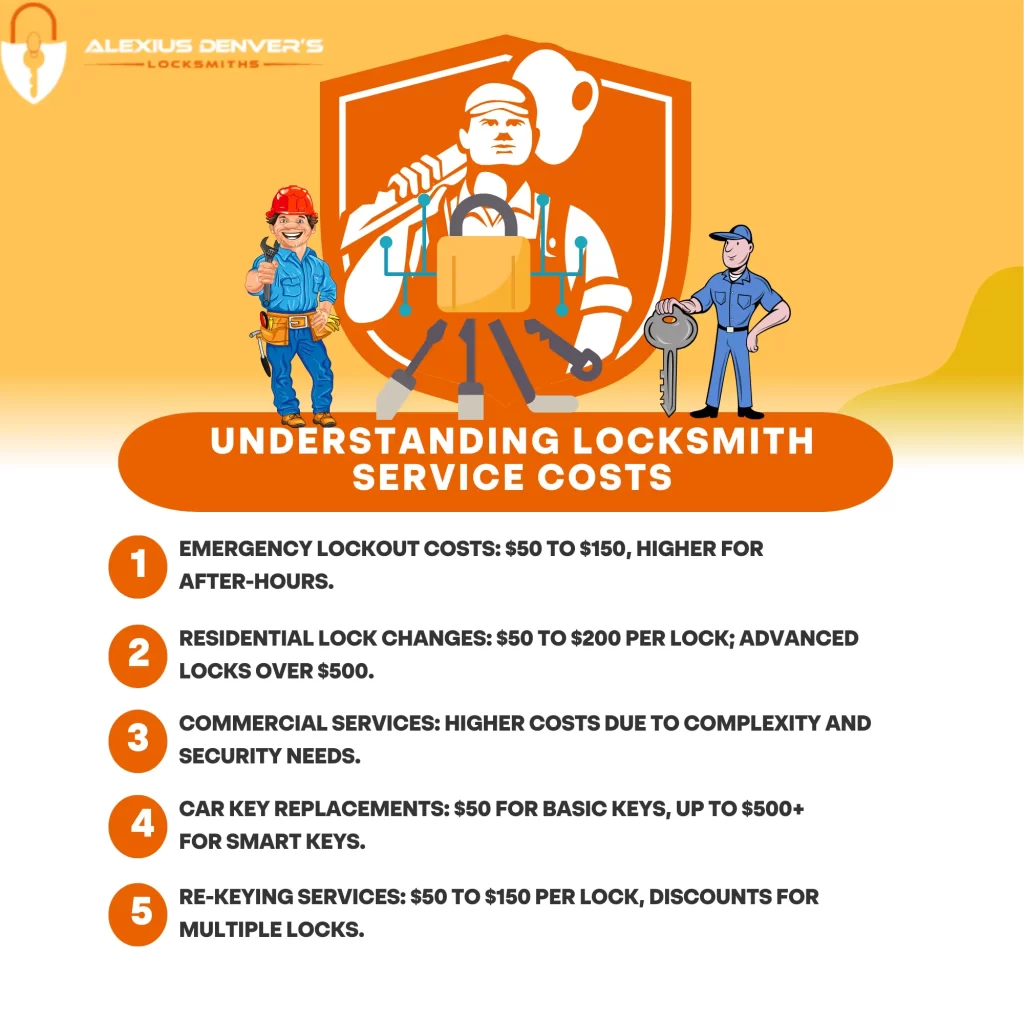 ALEXIUS DENVER'S
LOCKSMITHS

UNDERSTANDING LOCKSMITH SERVICE COSTS

1 EMERGENCY LOCKOUT COSTS: \$50 TO \$150, HIGHER FOR AFTER-HOURS.

2 RESIDENTIAL LOCK CHANGES: \$50 TO \$200 PER LOCK; ADVANCED LOCKS OVER \$500.

3 COMMERCIAL SERVICES: HIGHER COSTS DUE TO COMPLEXITY AND SECURITY NEEDS.

4 CAR KEY REPLACEMENTS: \$50 FOR BASIC KEYS, UP TO \$500+ FOR SMART KEYS.

5 RE-KEYING SERVICES: \$50 TO \$150 PER LOCK, DISCOUNTS FOR MULTIPLE LOCKS.