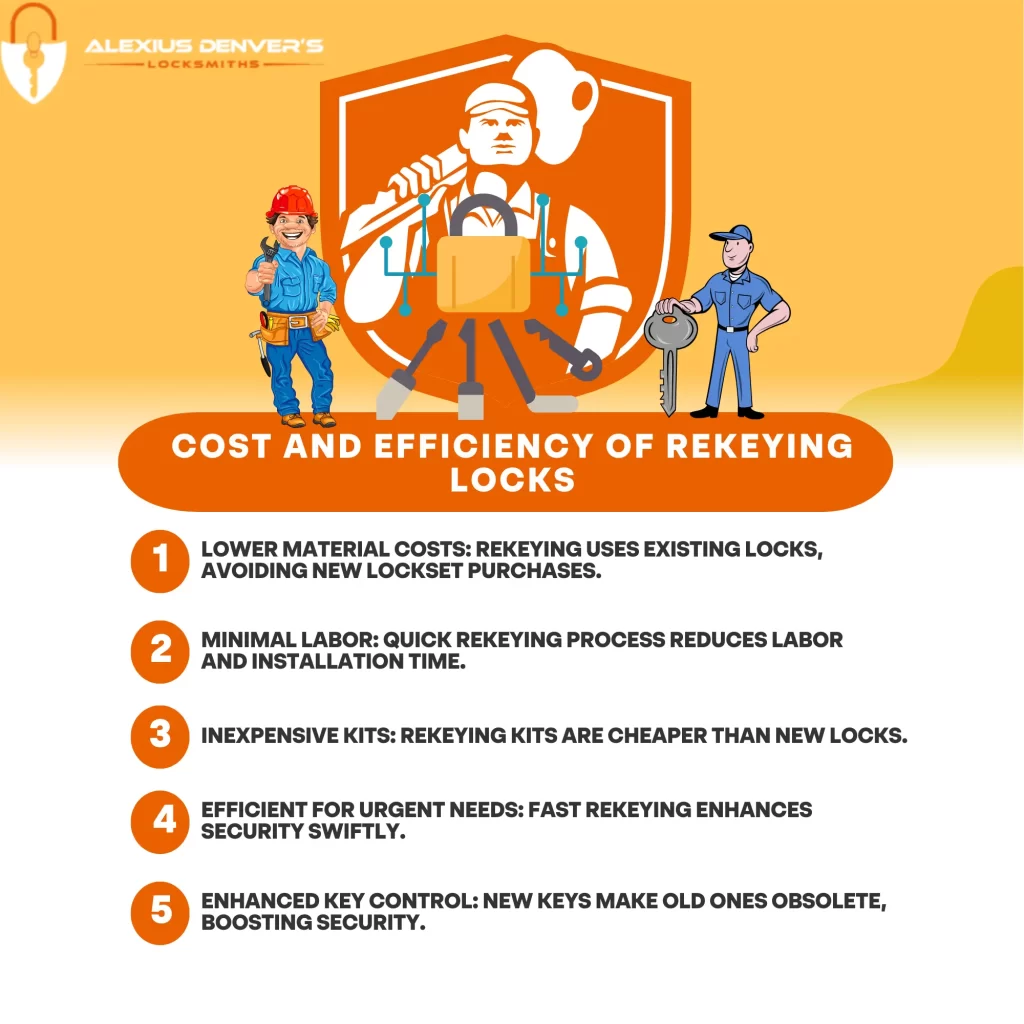 ALEXIUS DENVER'S
LOCKSMITHS

COST AND EFFICIENCY OF REKEYING LOCKS

1 LOWER MATERIAL COSTS: REKEYING USES EXISTING LOCKS, AVOIDING NEW LOCKSET PURCHASES.

2 MINIMAL LABOR: QUICK REKEYING PROCESS REDUCES LABOR AND INSTALLATION TIME.

3 INEXPENSIVE KITS: REKEYING KITS ARE CHEAPER THAN NEW LOCKS.

4 EFFICIENT FOR URGENT NEEDS: FAST REKEYING ENHANCES SECURITY SWIFTLY.

5 ENHANCED KEY CONTROL: NEW KEYS MAKE OLD ONES OBSOLETE, BOOSTING SECURITY.