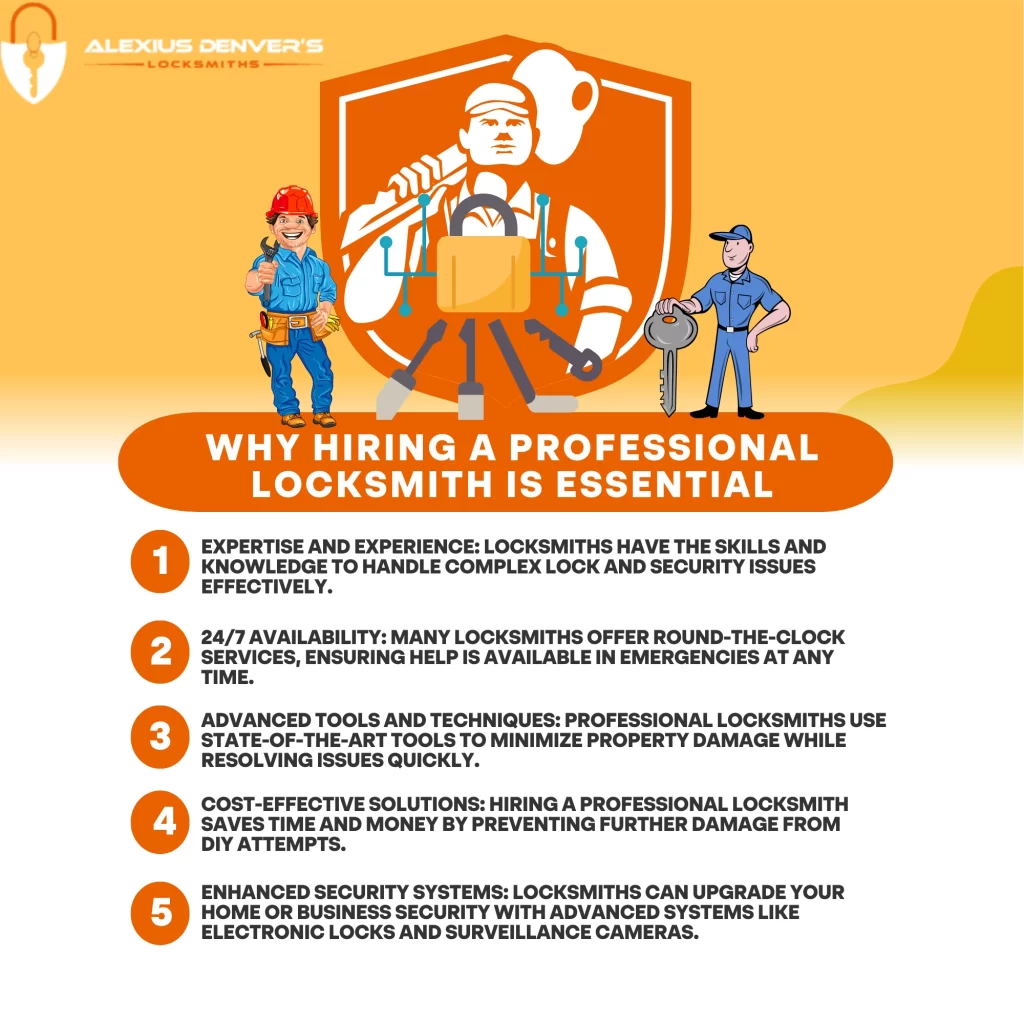 ALEXIUS DENVER'S
LOCKSMITHS

WHY HIRING A PROFESSIONAL LOCKSMITH IS ESSENTIAL

1 EXPERTISE AND EXPERIENCE: LOCKSMITHS HAVE THE SKILLS AND KNOWLEDGE TO HANDLE COMPLEX LOCK AND SECURITY ISSUES EFFECTIVELY.

2 24/7 AVAILABILITY: MANY LOCKSMITHS OFFER ROUND-THE-CLOCK SERVICES, ENSURING HELP IS AVAILABLE IN EMERGENCIES AT ANY TIME.

3 ADVANCED TOOLS AND TECHNIQUES: PROFESSIONAL LOCKSMITHS USE STATE-OF-THE-ART TOOLS TO MINIMIZE PROPERTY DAMAGE WHILE RESOLVING ISSUES QUICKLY.

4 COST-EFFECTIVE SOLUTIONS: HIRING A PROFESSIONAL LOCKSMITH SAVES TIME AND MONEY BY PREVENTING FURTHER DAMAGE FROM DIY ATTEMPTS.

5 ENHANCED SECURITY SYSTEMS: LOCKSMITHS CAN UPGRADE YOUR HOME OR BUSINESS SECURITY WITH ADVANCED SYSTEMS LIKE ELECTRONIC LOCKS AND SURVEILLANCE CAMERAS.