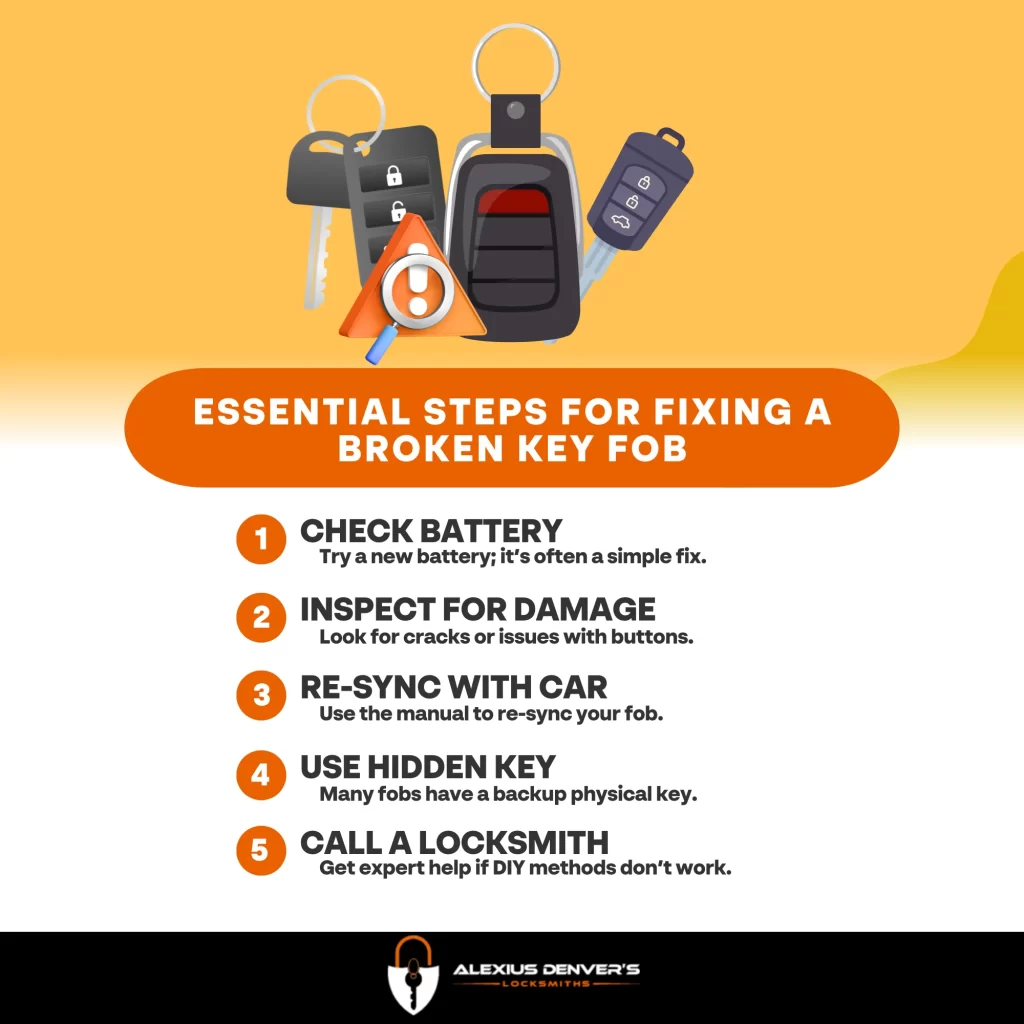 ESSENTIAL STEPS FOR FIXING A BROKEN KEY FOB

1 CHECK BATTERY
Try a new battery; it's often a simple fix.

2 INSPECT FOR DAMAGE
Look for cracks or issues with buttons.

3 RE-SYNC WITH CAR
Use the manual to re-sync your fob.

4 USE HIDDEN KEY
Many fobs have a backup physical key.

5 CALL A LOCKSMITH
Get expert help if DIY methods don't work.

ALEXIUS DENVER'S
LOCKSMITHS